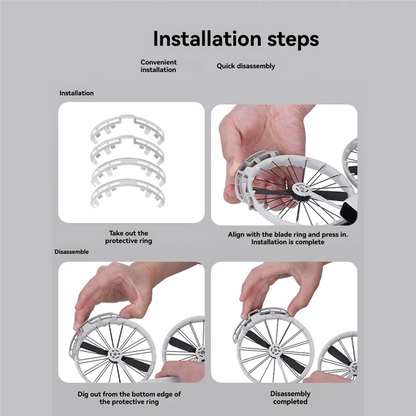 Installation steps

Convenient installation

Quick disassembly

Installation

Take out the protective ring

Align with the blade ring and press in. Installation is complete

Disassemble

Dig out from the bottom edge of the protective ring

Disassembly completed